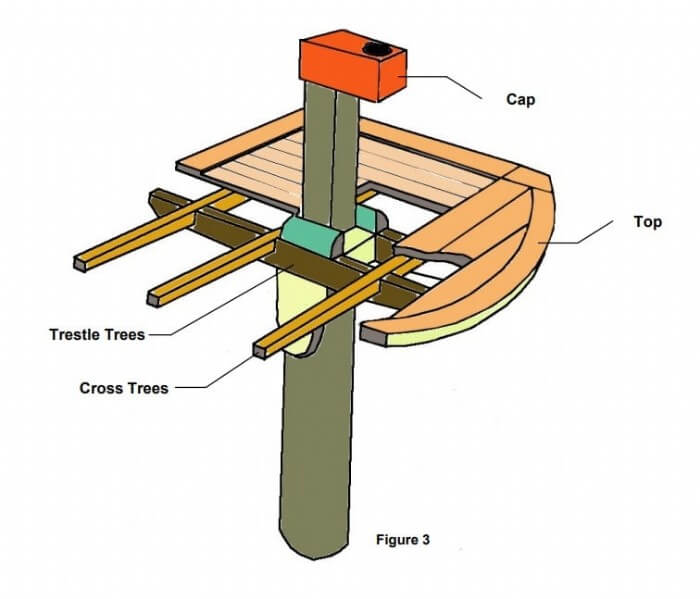 Cap

Top

Trestle Trees

Cross Trees

Figure 3